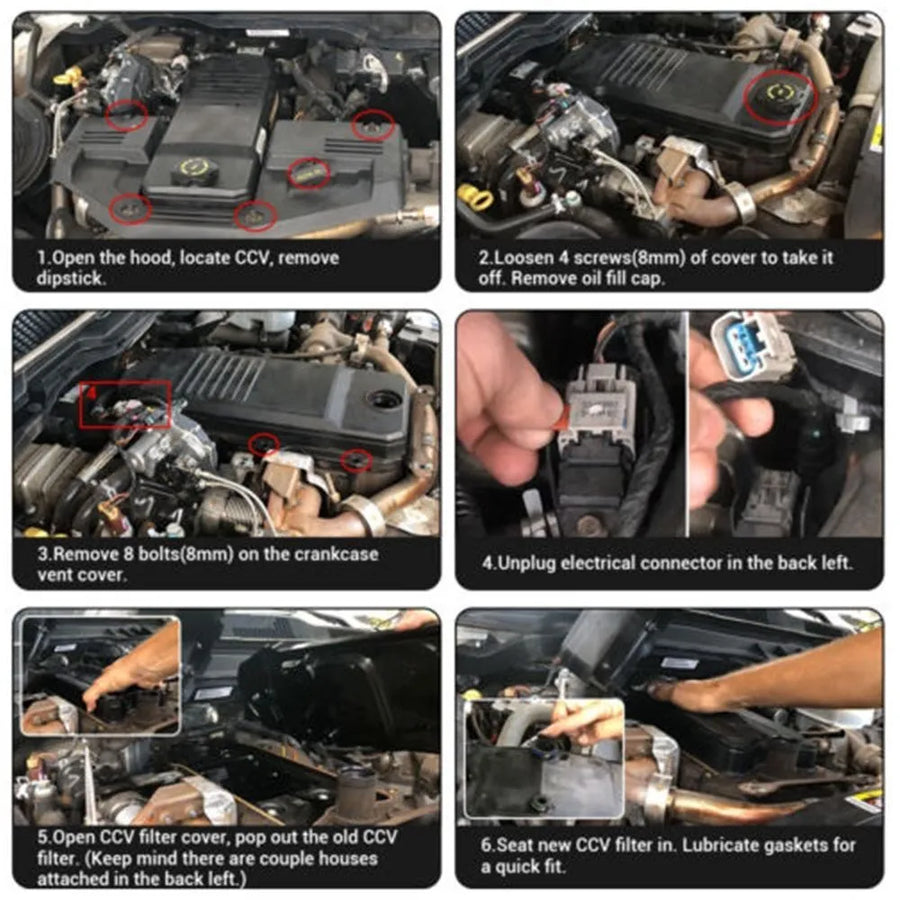 1.Open the hood, locate CCV, remove dipstick.

2.Loosen 4 screws(8mm) of cover to take it off. Remove oil fill cap.

3.Remove 8 bolts(8mm) on the crankcase vent cover.

4.Unplug electrical connector in the back left.

5.Open CCV filter cover, pop out the old CCV filter. (Keep mind there are couple houses attached in the back left.)

6.Seat new CCV filter in. Lubricate gaskets for a quick fit.