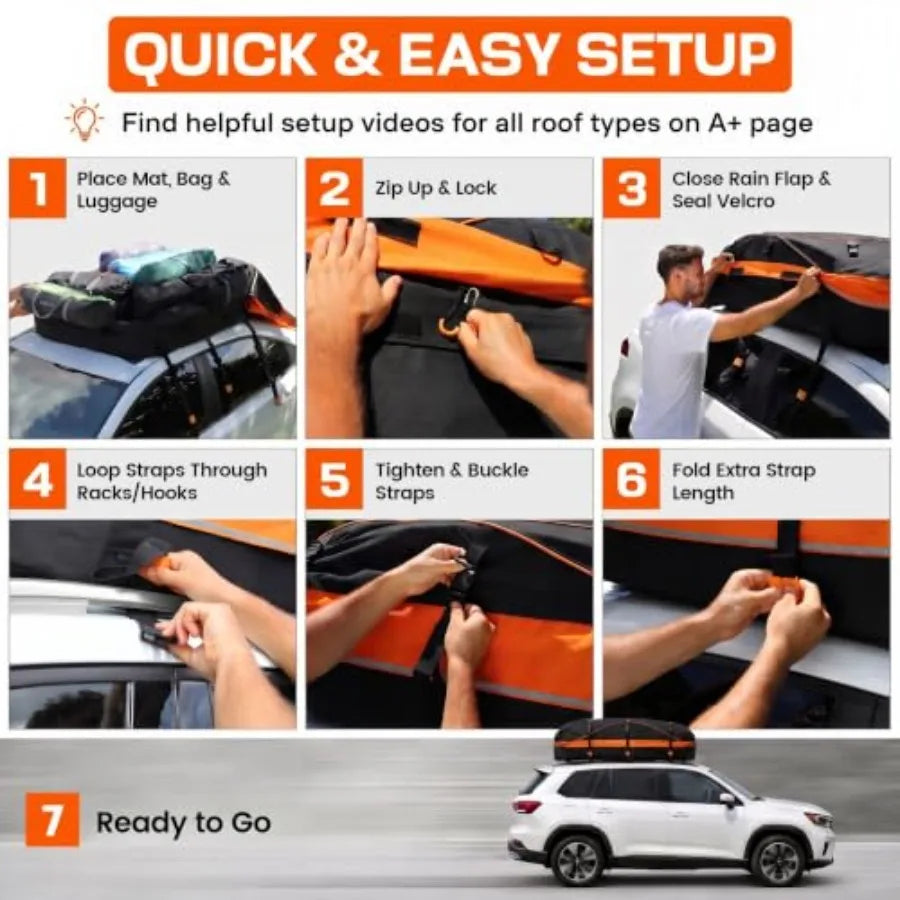 QUICK & EASY SETUP

Find helpful setup videos for all roof types on A+ page

1 Place Mat, Bag & Luggage

2 Zip Up & Lock

3 Close Rain Flap & Seal Velcro

4 Loop Straps Through Racks/Hooks

5 Tighten & Buckle Straps

6 Fold Extra Strap Length

7 Ready to Go