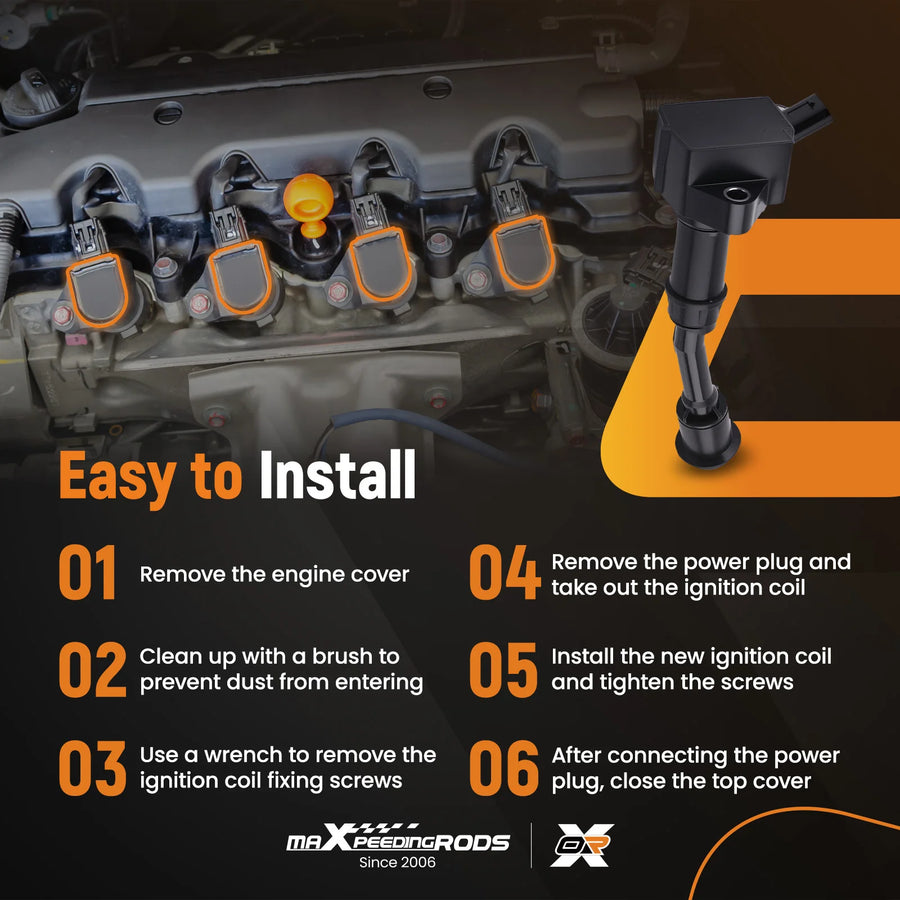 Easy to Install

01 Remove the engine cover

02 Clean up with a brush to prevent dust from entering

03 Use a wrench to remove the ignition coil fixing screws

04 Remove the power plug and take out the ignition coil

05 Install the new ignition coil and tighten the screws

06 After connecting the power plug, close the top cover

maXpeedingRODS
Since 2006

OR