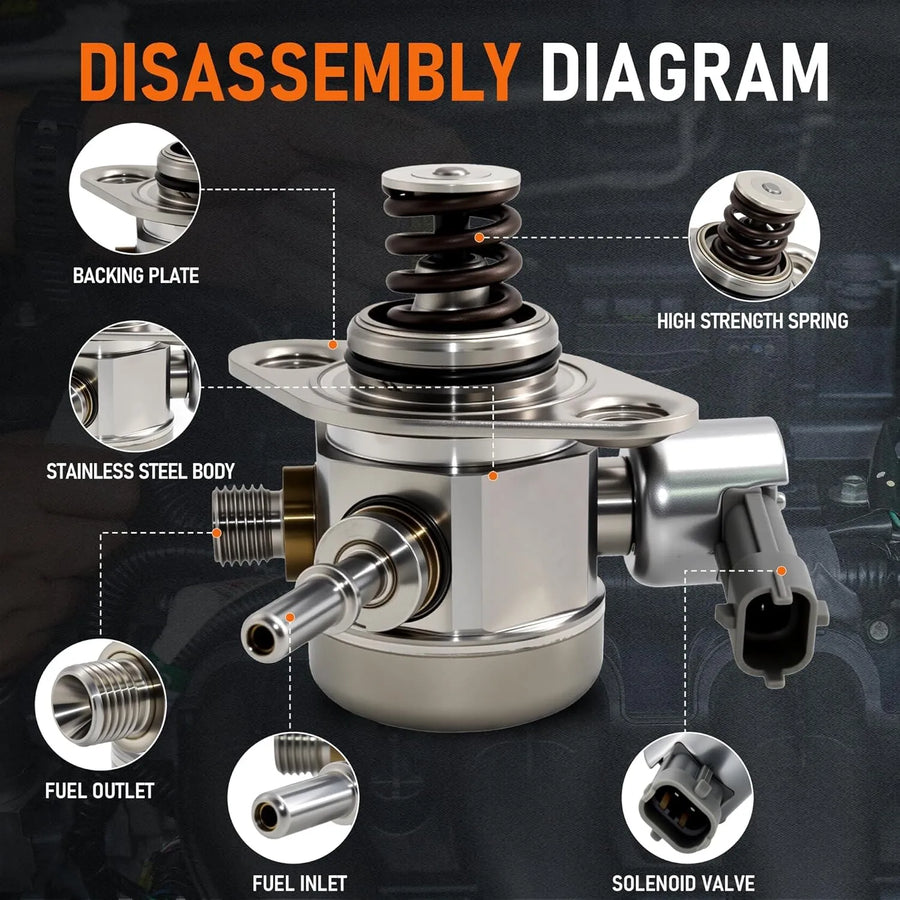 DISASSEMBLY DIAGRAM

BACKING PLATE

HIGH STRENGTH SPRING

STAINLESS STEEL BODY

FUEL OUTLET

FUEL INLET

SOLENOID VALVE