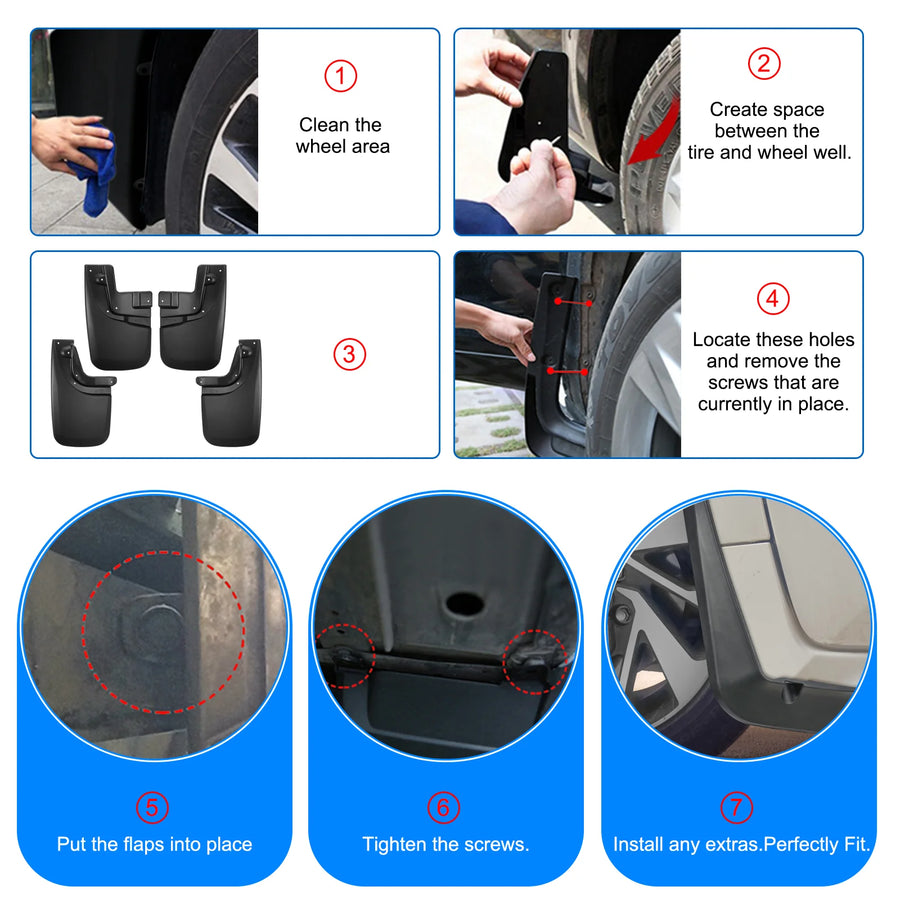 ①
Clean the wheel area

②
Create space between the tire and wheel well.

③

④
Locate these holes and remove the screws that are currently in place.

⑤
Put the flaps into place

⑥
Tighten the screws.

⑦
Install any extras.Perfectly Fit.