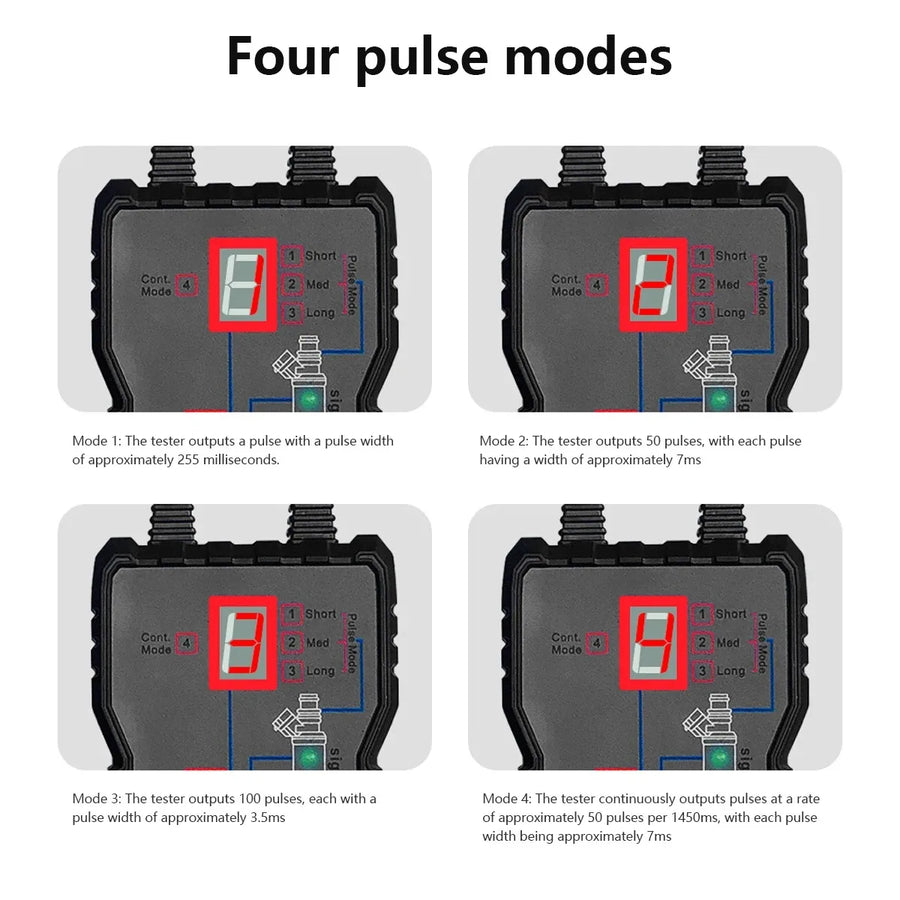 Four pulse modes

Cont. Mode 4
1
1 Short
2 Med
3 Long
Pulse Mode
sig

Mode 1: The tester outputs a pulse with a pulse width of approximately 255 milliseconds.

Cont. Mode 4
2
1 Short
2 Med
3 Long
Pulse Mode
sig

Mode 2: The tester outputs 50 pulses, with each pulse having a width of approximately 7ms

Cont. Mode 4
3
1 Short
2 Med
3 Long
Pulse Mode
sig

Mode 3: The tester outputs 100 pulses, each with a pulse width of approximately 3.5ms

Cont. Mode 4
4
1 Short
2 Med
3 Long
Pulse Mode
sig

Mode 4: The tester continuously outputs pulses at a rate of approximately 50 pulses per 1450ms, with each pulse width being approximately 7ms