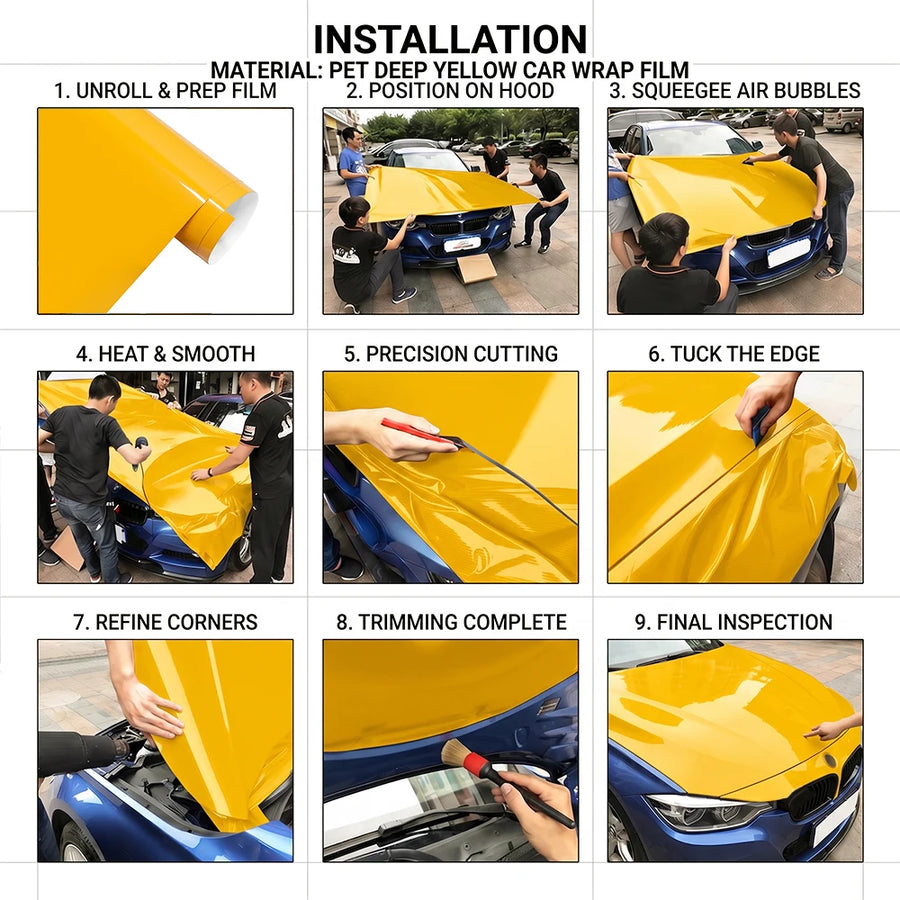 INSTALLATION
MATERIAL: PET DEEP YELLOW CAR WRAP FILM

1. UNROLL & PREP FILM

2. POSITION ON HOOD

3. SQUEEGEE AIR BUBBLES

4. HEAT & SMOOTH

5. PRECISION CUTTING

6. TUCK THE EDGE

7. REFINE CORNERS

8. TRIMMING COMPLETE

9. FINAL INSPECTION