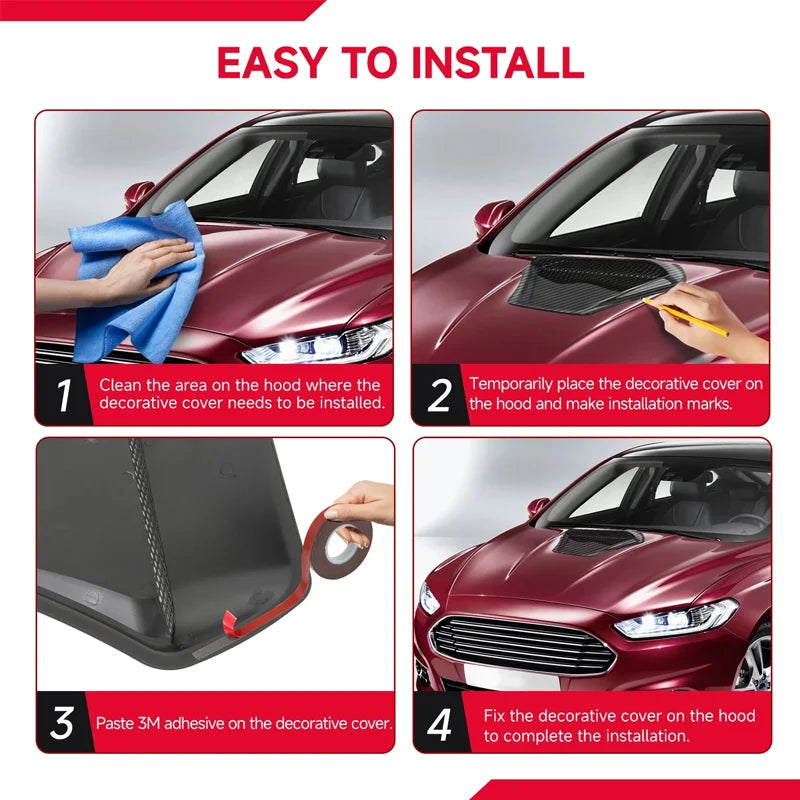 EASY TO INSTALL

1 Clean the area on the hood where the decorative cover needs to be installed.

2 Temporarily place the decorative cover on the hood and make installation marks.

3 Paste 3M adhesive on the decorative cover.

4 Fix the decorative cover on the hood to complete the installation.