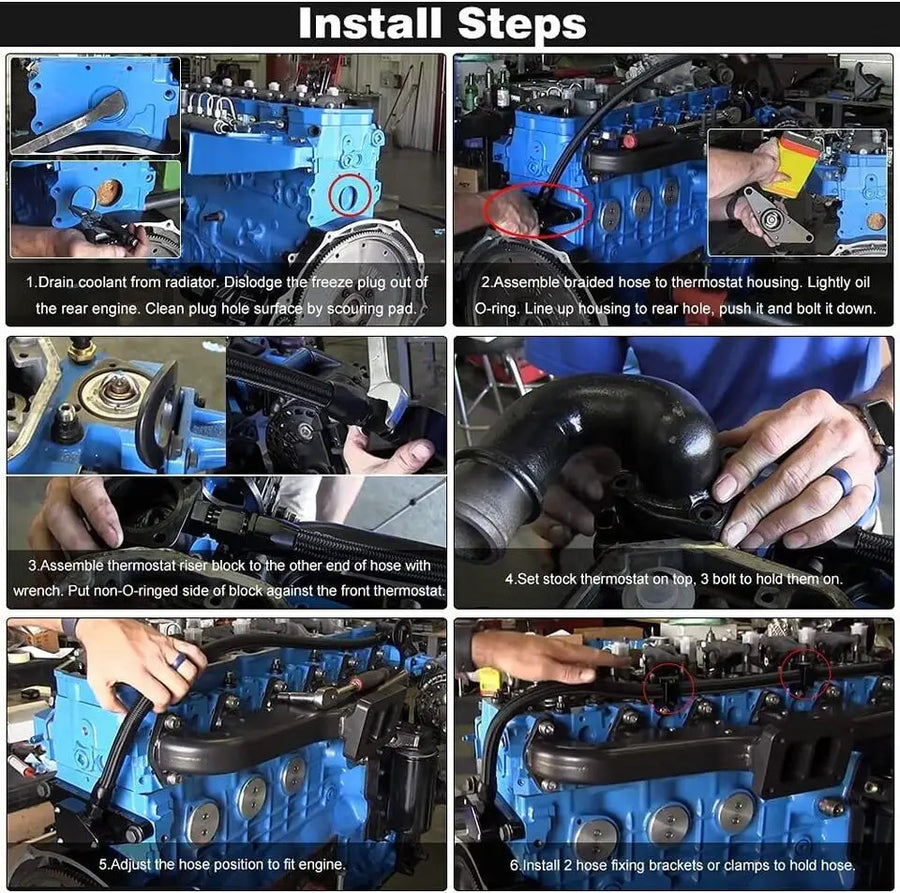 Install Steps

1.Drain coolant from radiator. Dislodge the freeze plug out of the rear engine. Clean plug hole surface by scouring pad.

2.Assemble braided hose to thermostat housing. Lightly oil O-ring. Line up housing to rear hole, push it and bolt it down.

3.Assemble thermostat riser block to the other end of hose with wrench. Put non-O-ringed side of block against the front thermostat.

4.Set stock thermostat on top, 3 bolt to hold them on.

5.Adjust the hose position to fit engine.

6.Install 2 hose fixing brackets or clamps to hold hose.