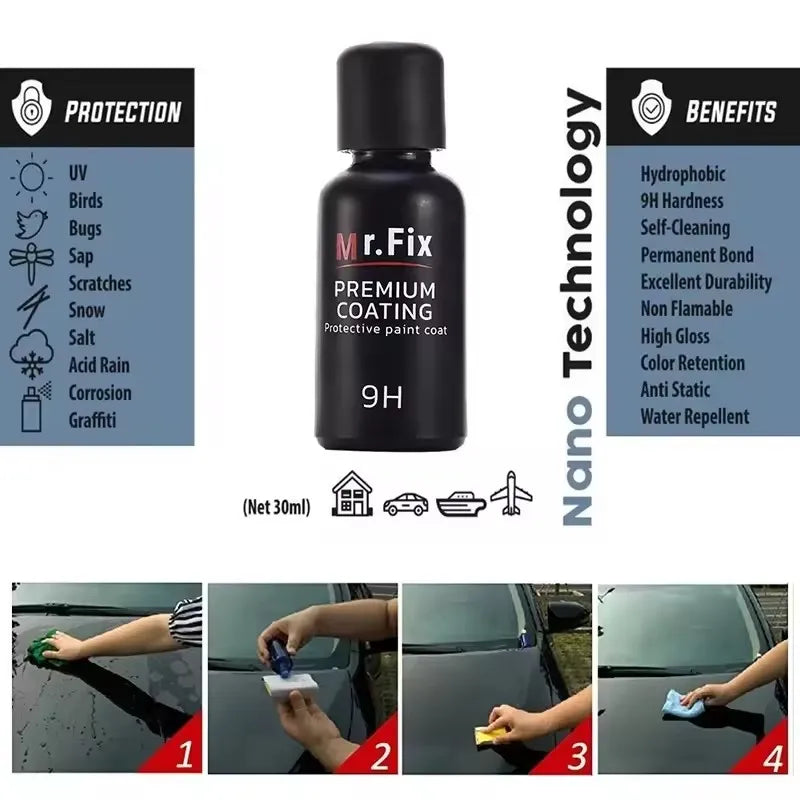 PROTECTION

UV
Birds
Bugs
Sap
Scratches
Snow
Salt
Acid Rain
Corrosion
Graffiti

Mr.Fix
PREMIUM COATING
Protective paint coat
9H

(Net 30ml)

Nano Technology

BENEFITS

Hydrophobic
9H Hardness
Self-Cleaning
Permanent Bond
Excellent Durability
Non Flamable
High Gloss
Color Retention
Anti Static
Water Repellent

1
2
3
4